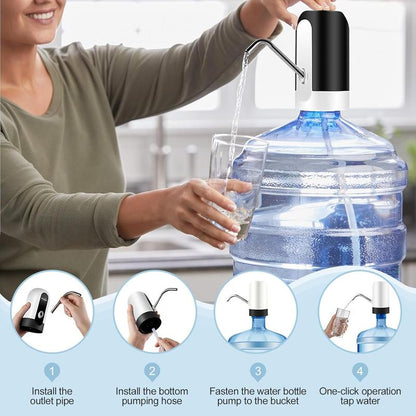 1
Install the outlet pipe

2
Install the bottom pumping hose

3
Fasten the water bottle pump to the bucket

4
One-click operation tap water